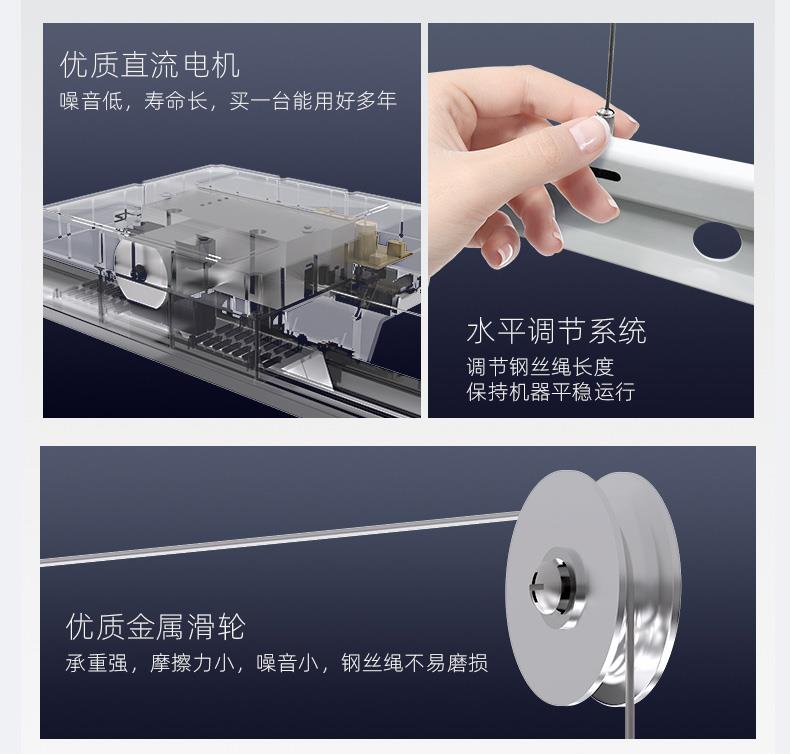 优质直流电机

噪音低，寿命长，买一台能用好多年

水平调节系统

调节钢丝绳长度
保持机器平稳运行

优质金属滑轮

承重强，摩擦力小，噪音小，钢丝绳不易磨损